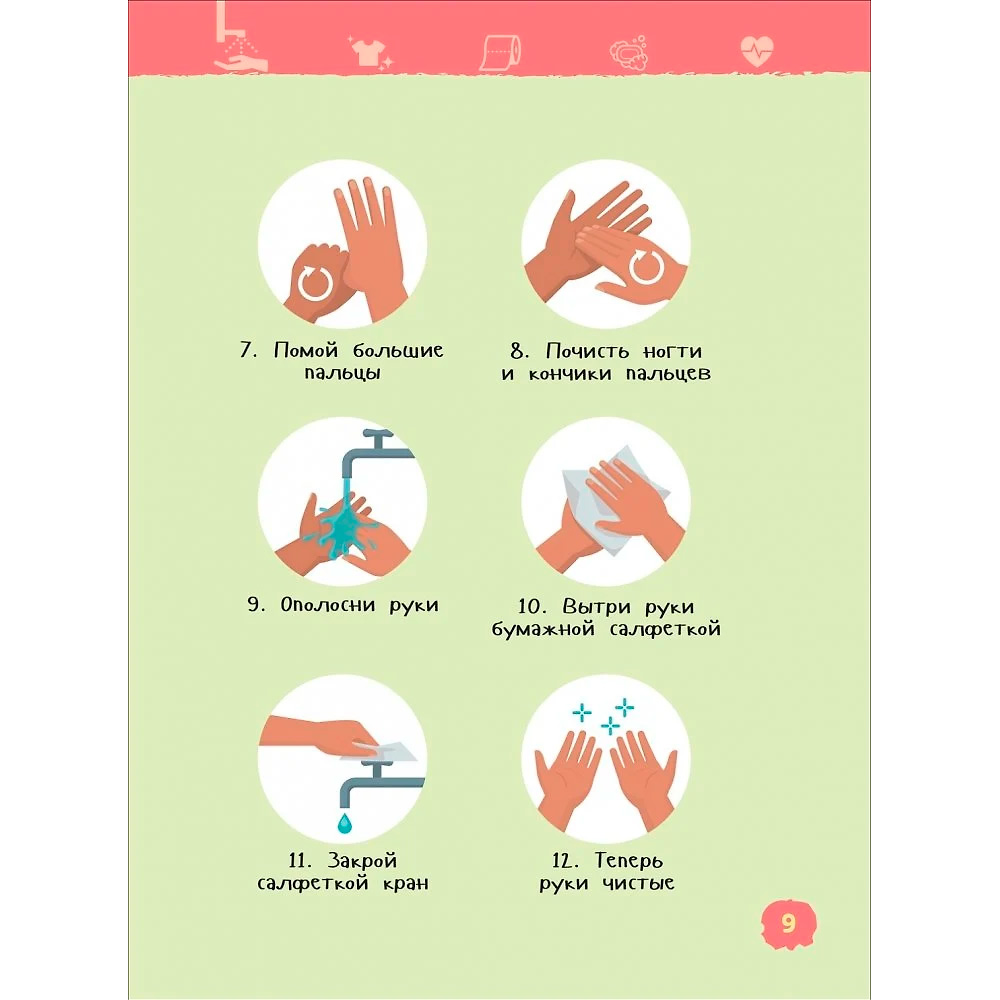 7. Помой большие пальцы

8. Почисть ногти и кончики пальцев

9. Ополосни руки

10. Вытри руки бумажной салфеткой

11. Закрой салфеткой кран

12. Теперь руки чистые

9