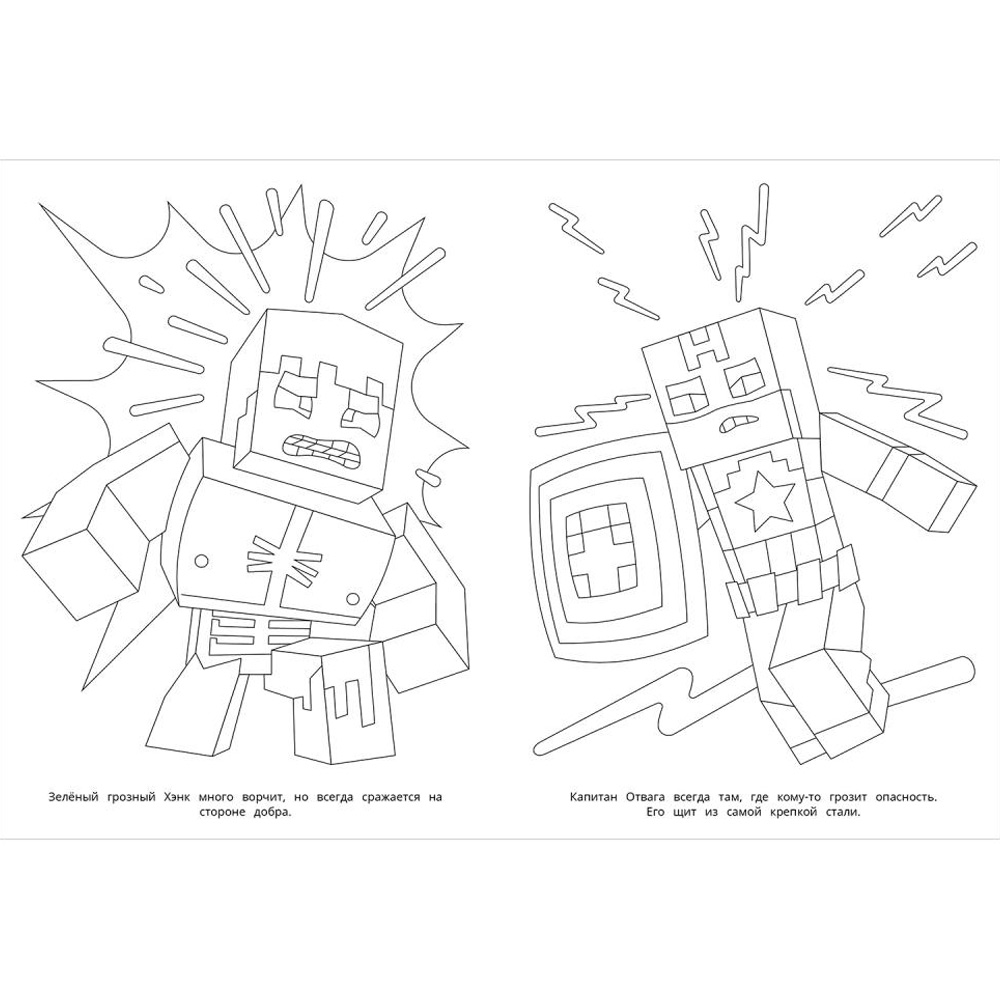 Зелёный грозный Хэнк много ворчит, но всегда сражается на стороне добра.

Капитан Отвага всегда там, где кому-то грозит опасность. Его щит из самой крепкой стали.