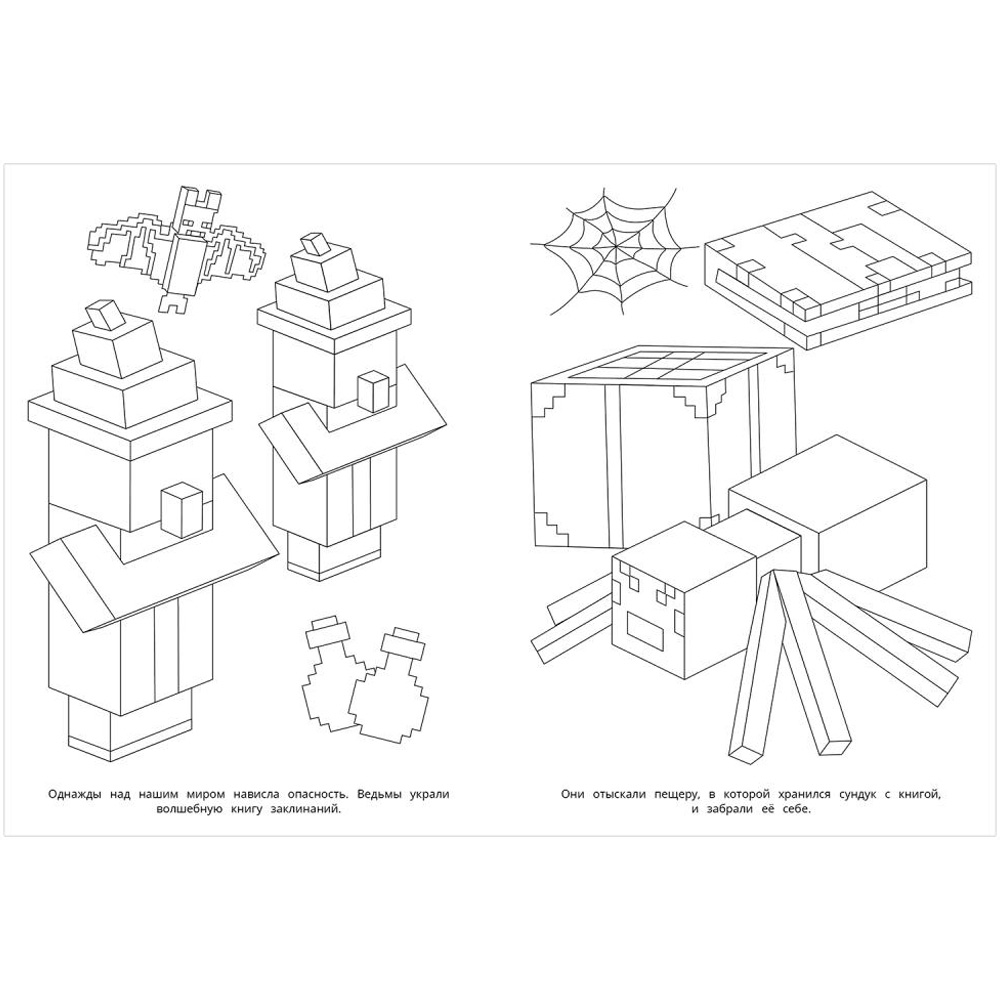 Однажды над нашим миром нависла опасность. Ведьмы украли волшебную книгу заклинаний.

Они отыскали пещеру, в которой хранился сундук с книгой, и забрали её себе.